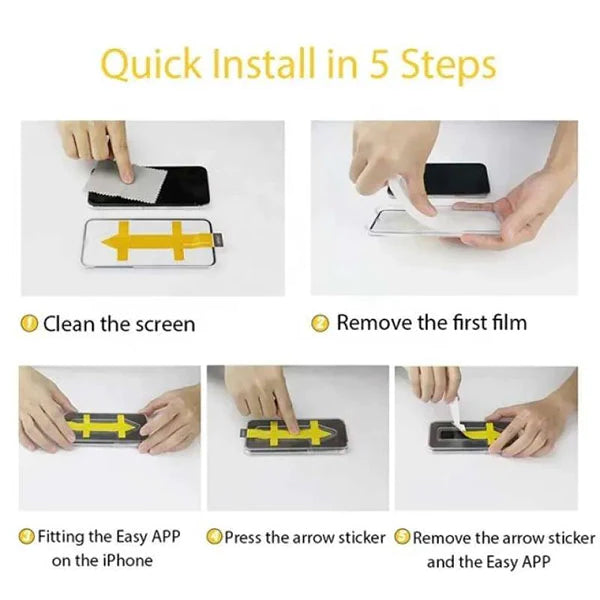 Quick Install in 5 Steps

1 Clean the screen

2 Remove the first film

3 Fitting the Easy APP on the iPhone

4 Press the arrow sticker

5 Remove the arrow sticker and the Easy APP